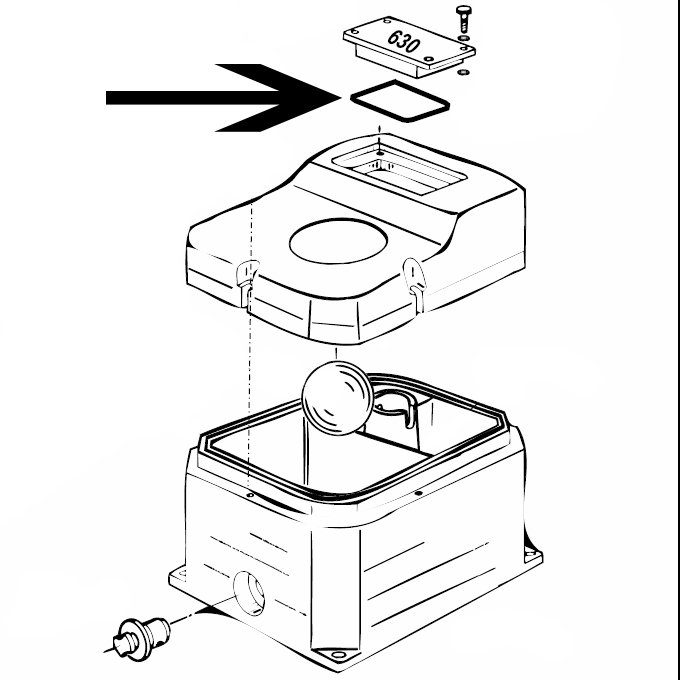 630